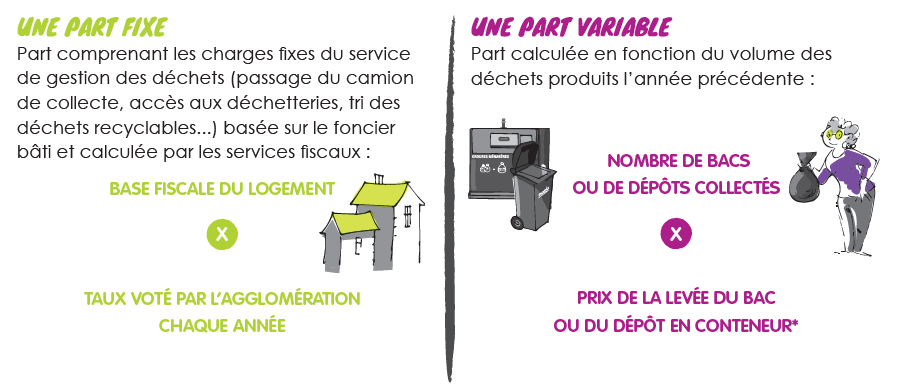 UNE PART FIXE

Part comprenant les charges fixes du service de gestion des déchets (passage du camion de collecte, accès aux déchetteries, tri des déchets recyclables...) basée sur le foncier bâti et calculée par les services fiscaux :

BASE FISCALE DU LOGEMENT

X

TAUX VOTÉ PAR L'AGGLOMÉRATION CHAQUE ANNÉE

UNE PART VARIABLE

Part calculée en fonction du volume des déchets produits l'année précédente :

ORDURES MÉNAGÈRES

NOMBRE DE BACS OU DE DÉPÔTS COLLECTÉS

X

PRIX DE LA LEVÉE DU BAC OU DU DÉPÔT EN CONTENEUR*